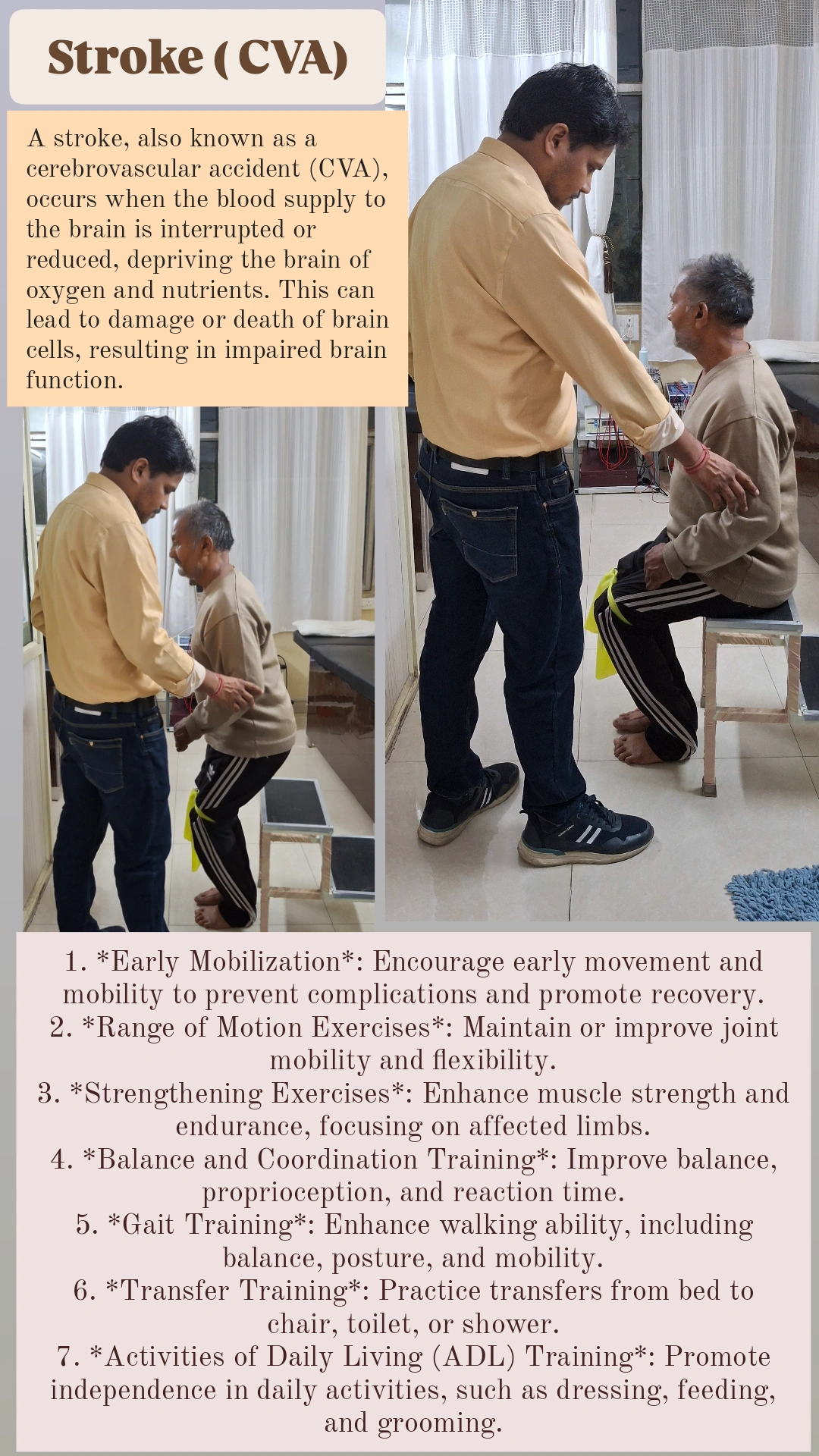 Stroke ( CVA)

A stroke, also known as a cerebrovascular accident (CVA), occurs when the blood supply to the brain is interrupted or reduced, depriving the brain of oxygen and nutrients. This can lead to damage or death of brain cells, resulting in impaired brain function.

1. *Early Mobilization*: Encourage early movement and mobility to prevent complications and promote recovery.
2. *Range of Motion Exercises*: Maintain or improve joint mobility and flexibility.
3. *Strengthening Exercises*: Enhance muscle strength and endurance, focusing on affected limbs.
4. *Balance and Coordination Training*: Improve balance, proprioception, and reaction time.
5. *Gait Training*: Enhance walking ability, including balance, posture, and mobility.
6. *Transfer Training*: Practice transfers from bed to chair, toilet, or shower.
7. *Activities of Daily Living (ADL) Training*: Promote independence in daily activities, such as dressing, feeding, and grooming.